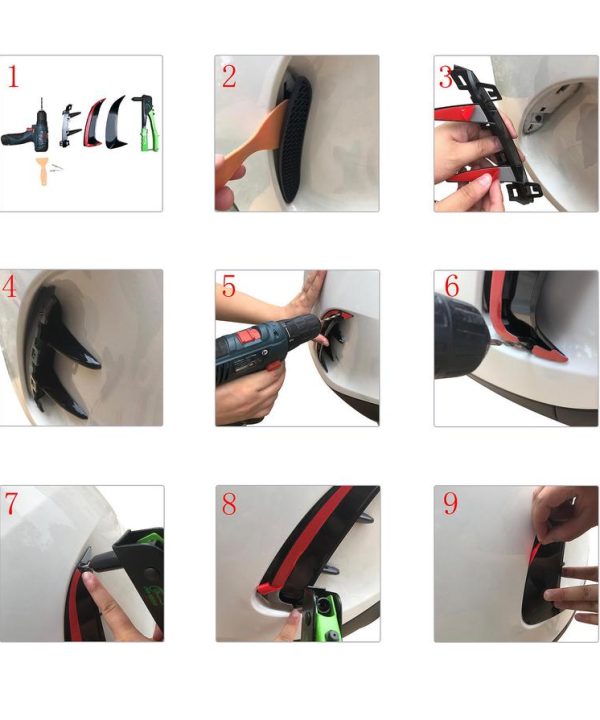 1

2

3

4

5

6

7

8

9